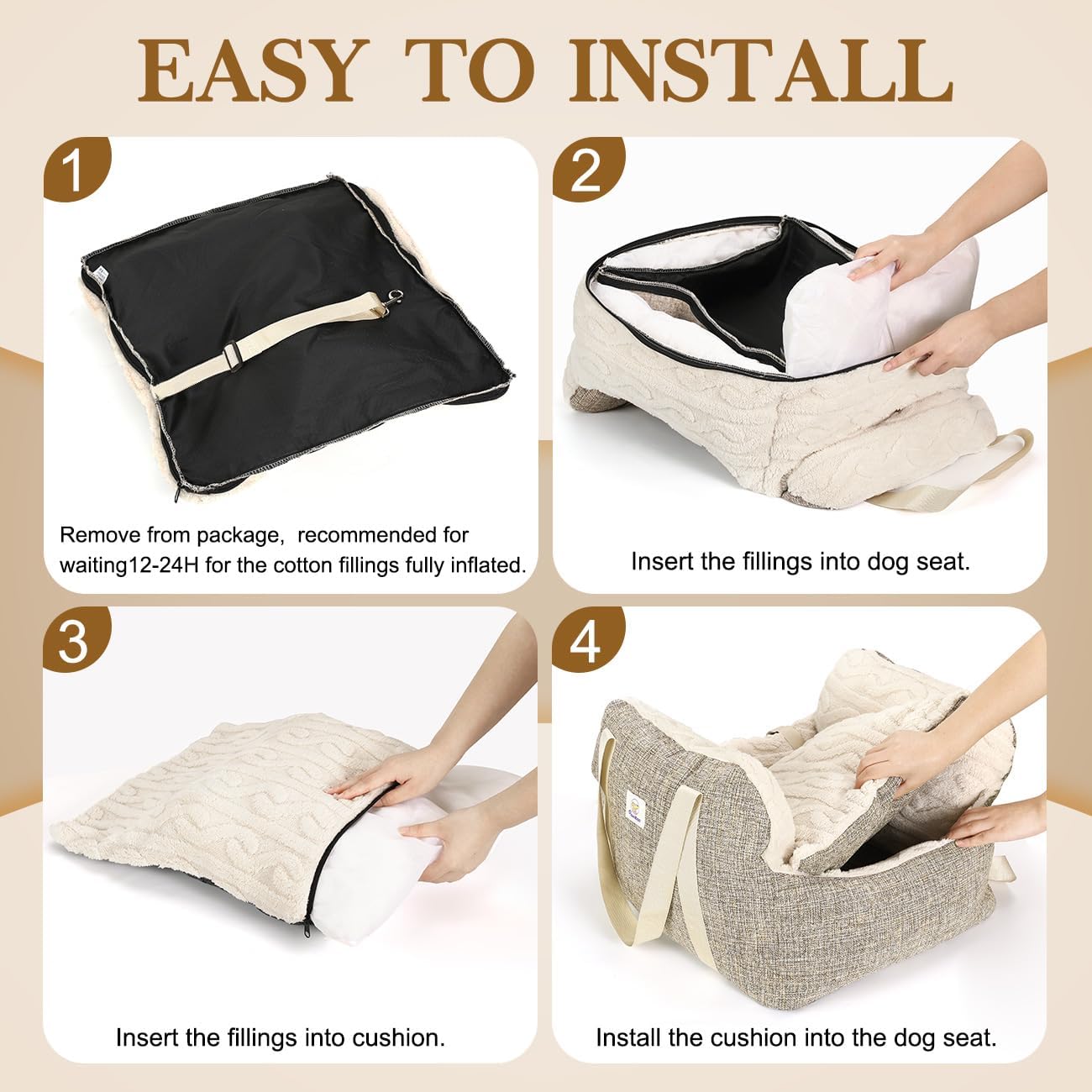 EASY TO INSTALL

1

Remove from package, recommended for waiting12-24H for the cotton fillings fully inflated.

2

Insert the fillings into dog seat.

3

Insert the fillings into cushion.

4

Install the cushion into the dog seat.