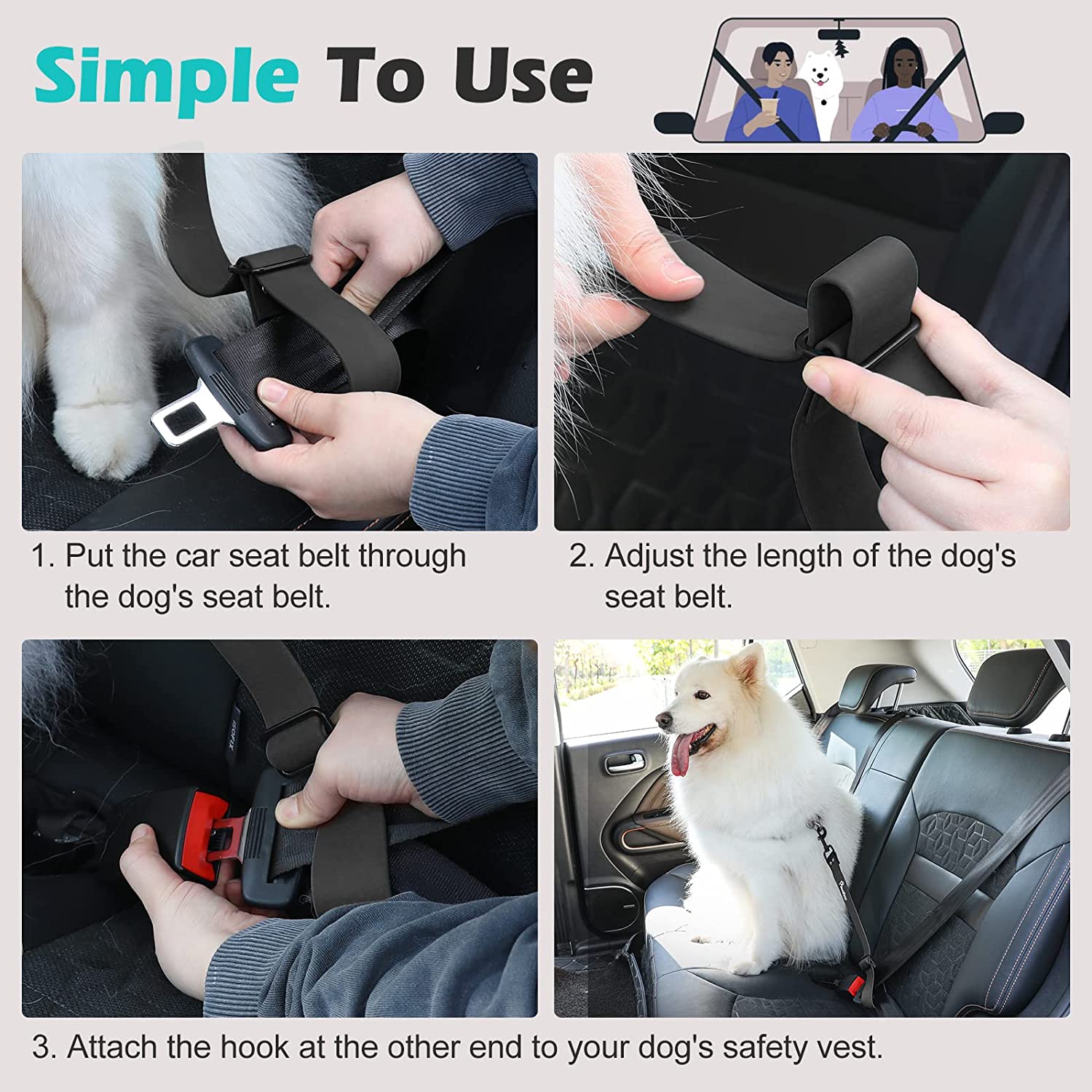 Simple To Use

1. Put the car seat belt through the dog's seat belt.

2. Adjust the length of the dog's seat belt.

3. Attach the hook at the other end to your dog's safety vest.