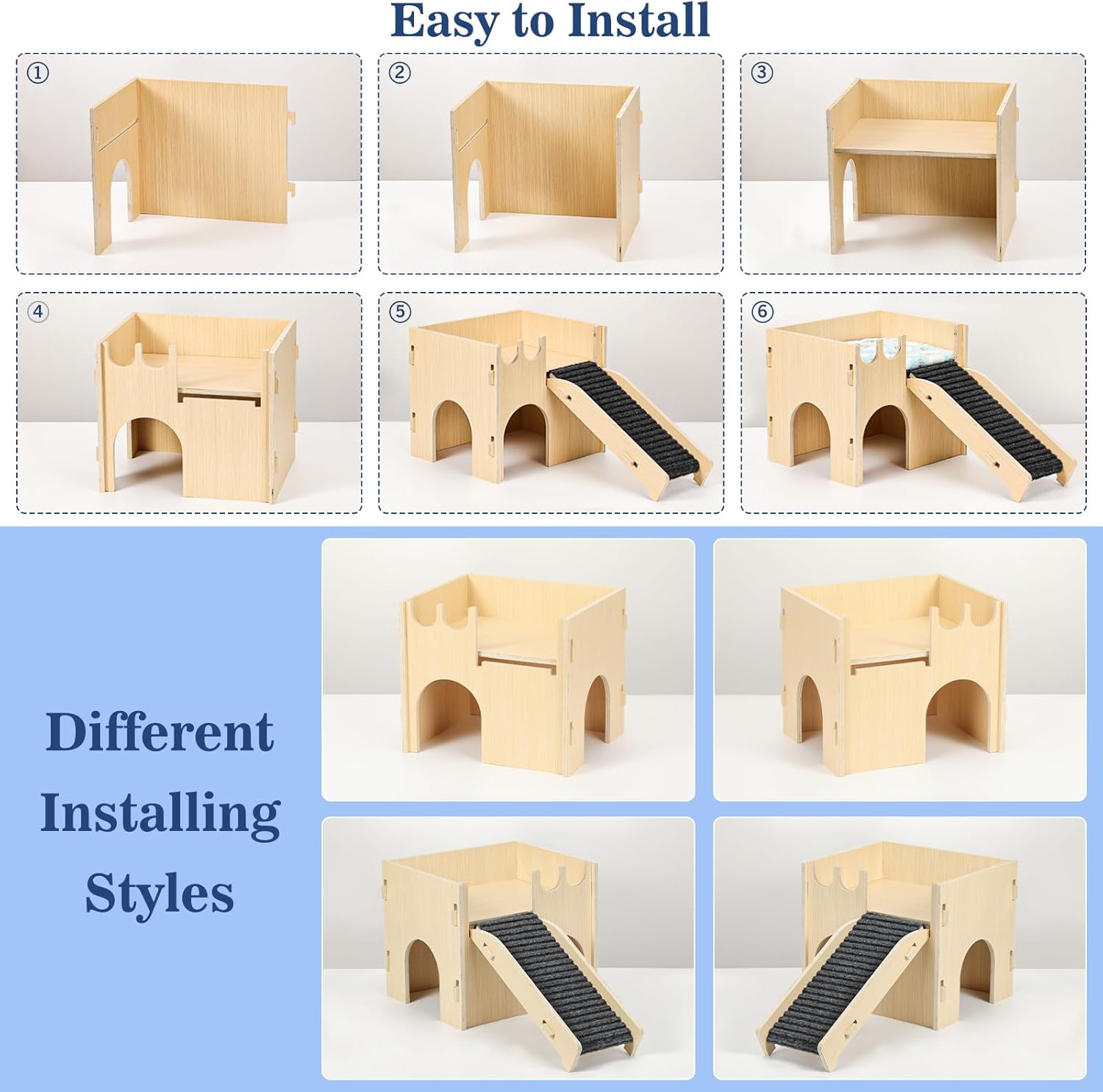 Easy to Install

①

②

③

④

⑤

⑥

Different Installing Styles