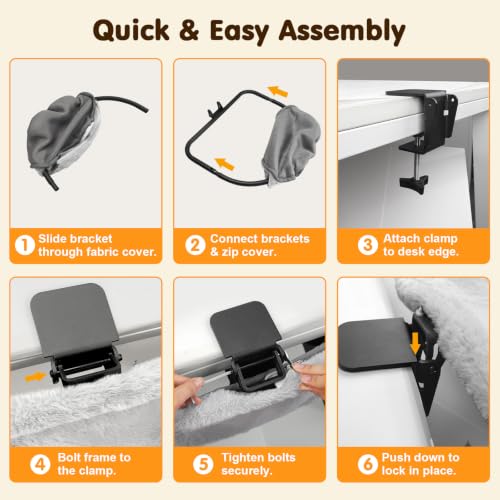 Quick & Easy Assembly

1 Slide bracket through fabric cover.

2 Connect brackets & zip cover.

3 Attach clamp to desk edge.

4 Bolt frame to the clamp.

5 Tighten bolts securely.

6 Push down to lock in place.